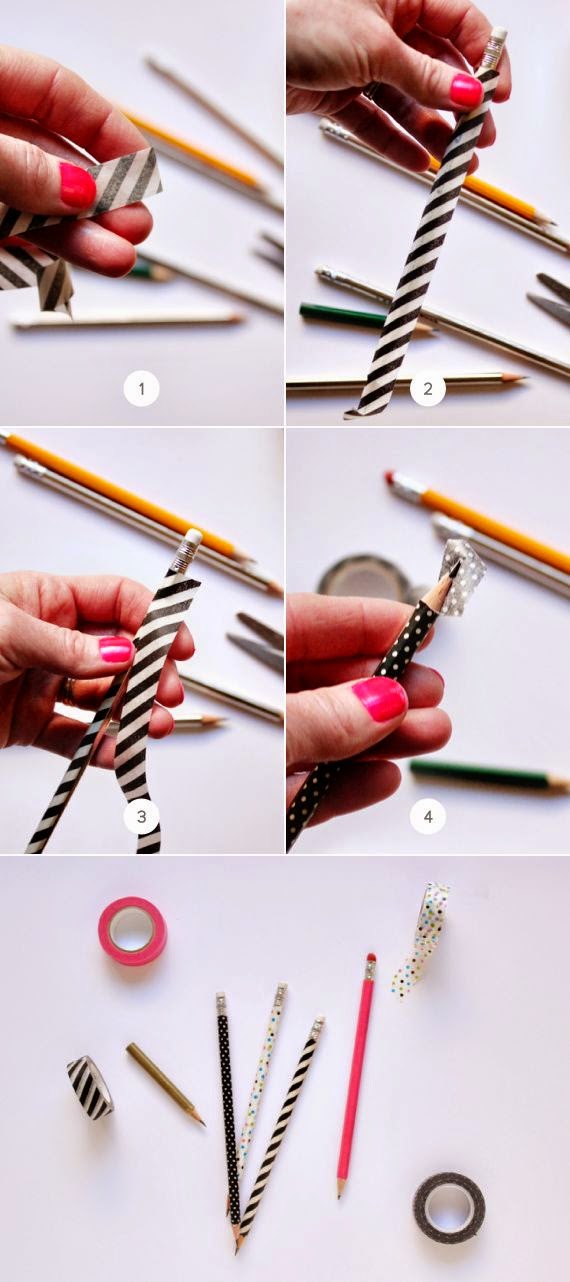 1

2

3

4